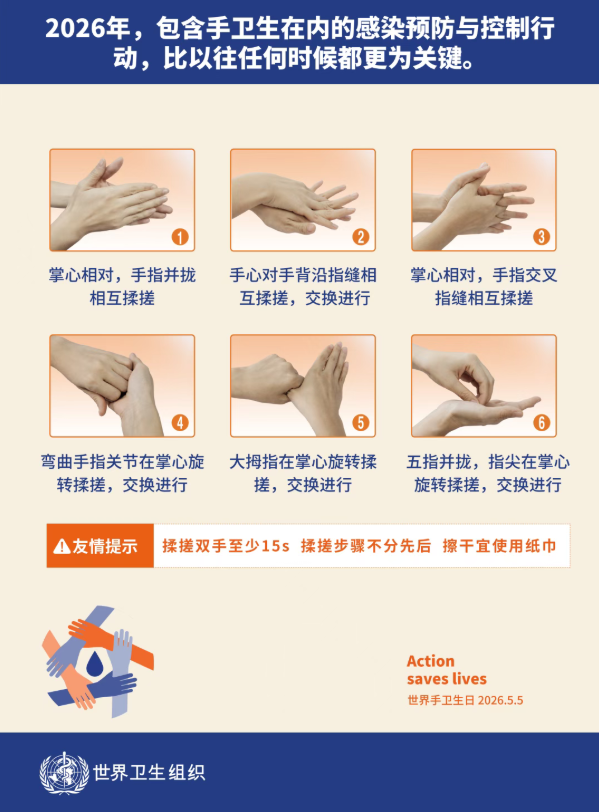 2026年，包含手卫生在内的感染预防与控制行动，比以往任何时候都更为关键。

1
掌心相对，手指并拢相互揉搓

2
手心对手背沿指缝相互揉搓，交换进行

3
掌心相对，手指交叉指缝相互揉搓

4
弯曲手指关节在掌心旋转揉搓，交换进行

5
大拇指在掌心旋转揉搓，交换进行

6
五指并拢，指尖在掌心旋转揉搓，交换进行

友情提示 揉搓双手至少15s 揉搓步骤不分先后 擦干宜使用纸巾

Action saves lives
世界手卫生日 2026.5.5

世界卫生组织